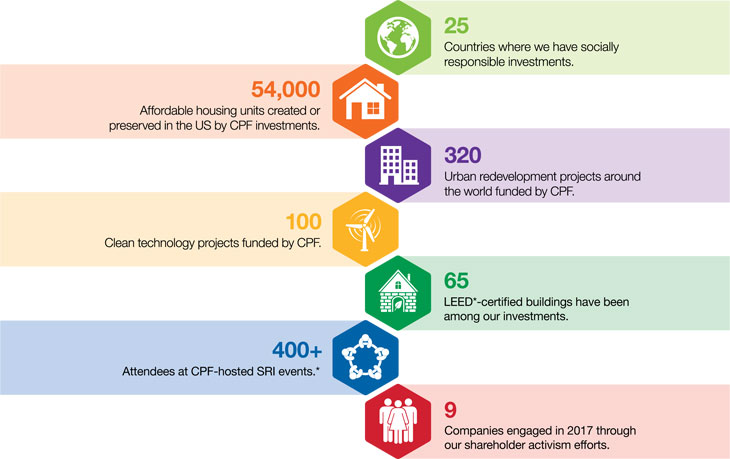 25
Countries where we have socially responsible investments.

54,000
Affordable housing units created or preserved in the US by CPF investments.

320
Urban redevelopment projects around the world funded by CPF.

100
Clean technology projects funded by CPF.

65
LEED*-certified buildings have been among our investments.

400+
Attendees at CPF-hosted SRI events.*

9
Companies engaged in 2017 through our shareholder activism efforts.